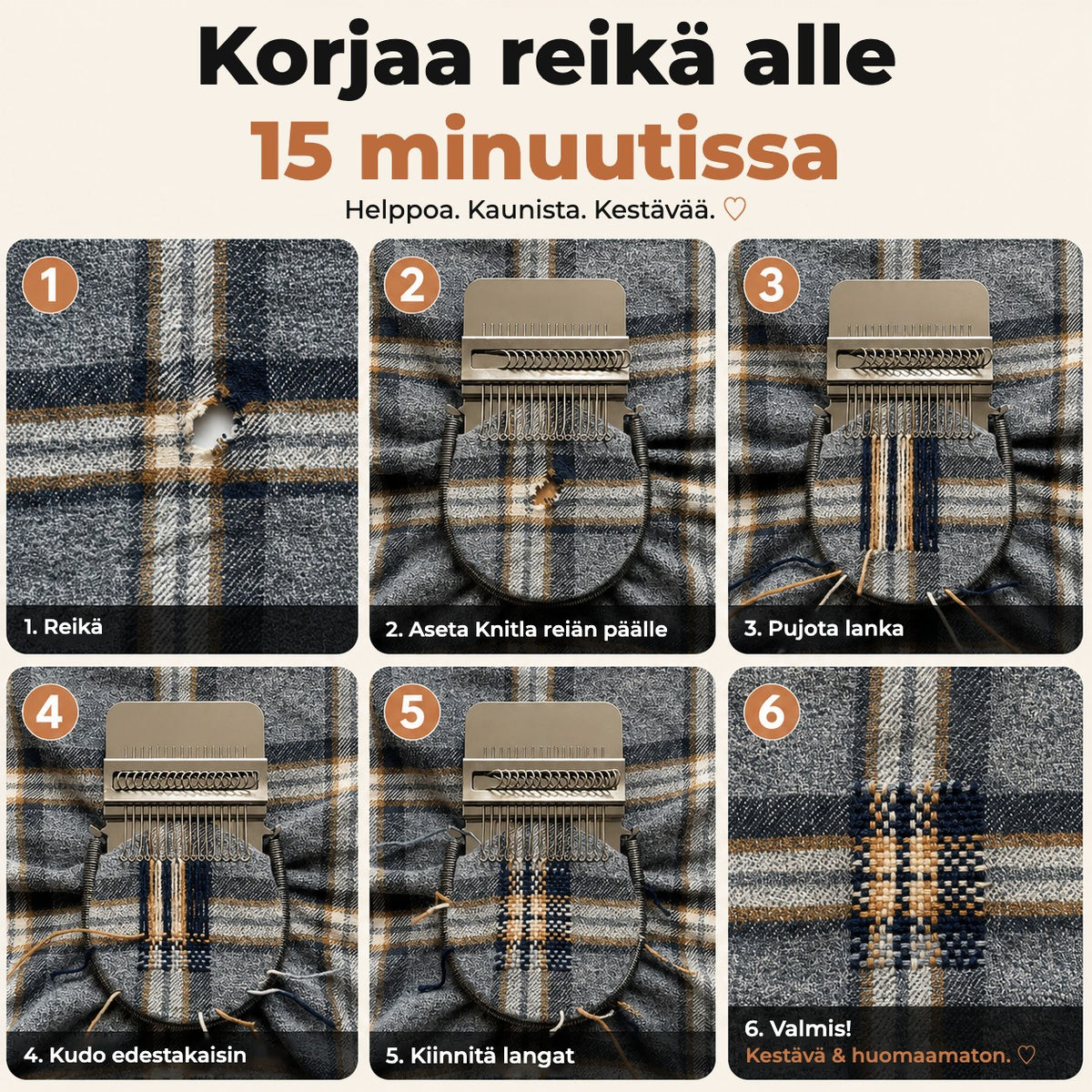 Korjaa reikä alle
15 minuutissa
Helppoa. Kaunista. Kestävää. ♡

1
1. Reikä

2
2. Aseta Knitla reiän päälle

3
3. Pujota lanka

4
4. Kudo edestakaisin

5
5. Kiinnitä langat

6
6. Valmis!
Kestävä & huomaamaton. ♡